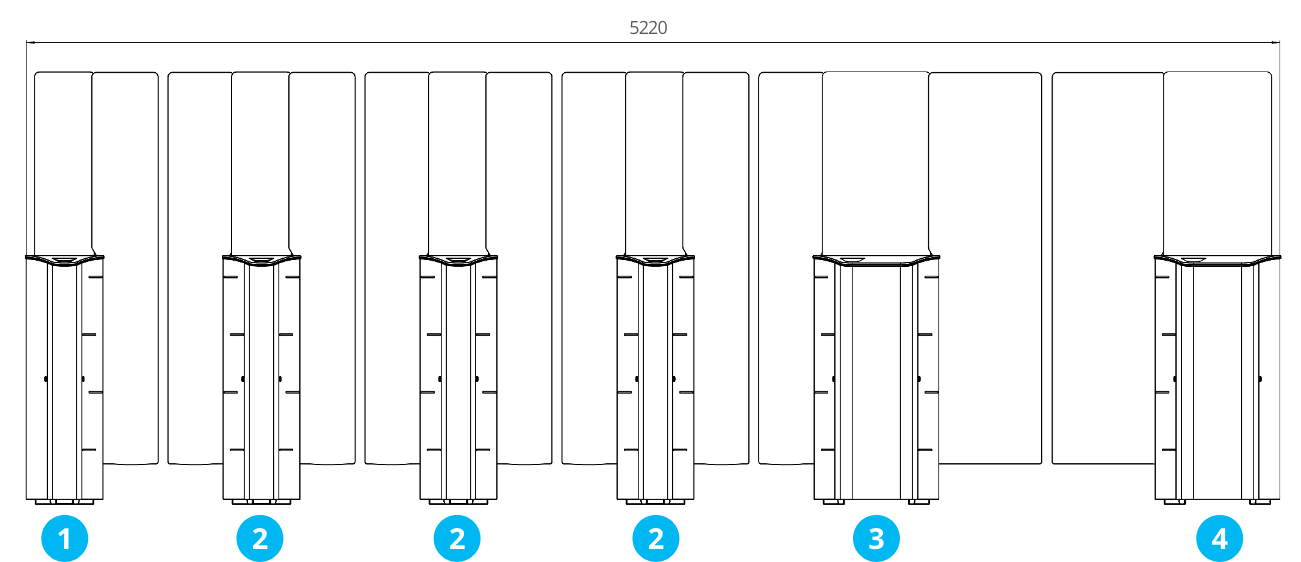 5220

1 2 2 2 3 4